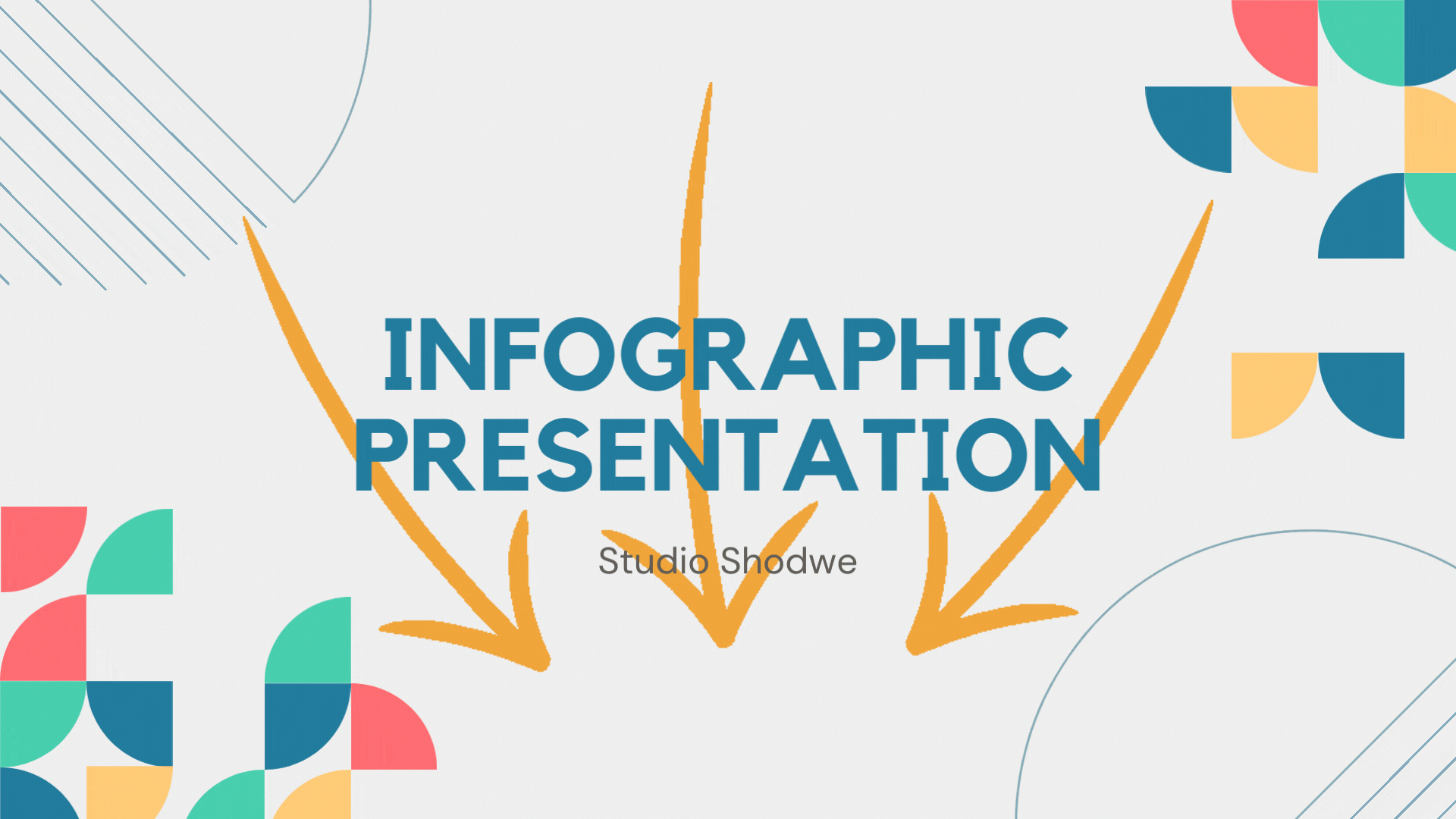 INFOGRAPHIC PRESENTATION

Studio Shodwe